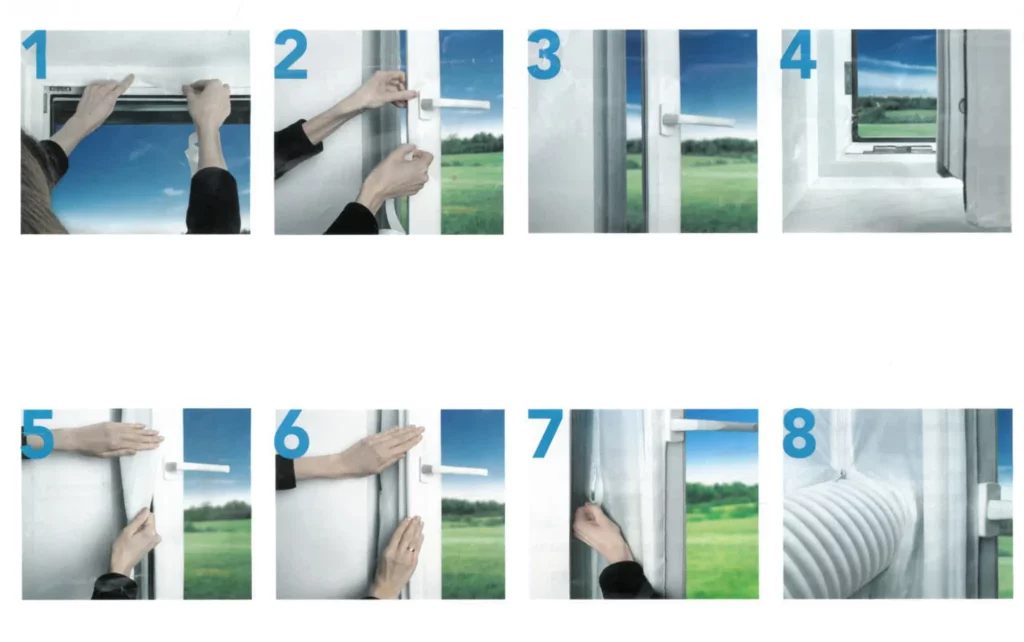 1

2

3

4

5

6

7

8